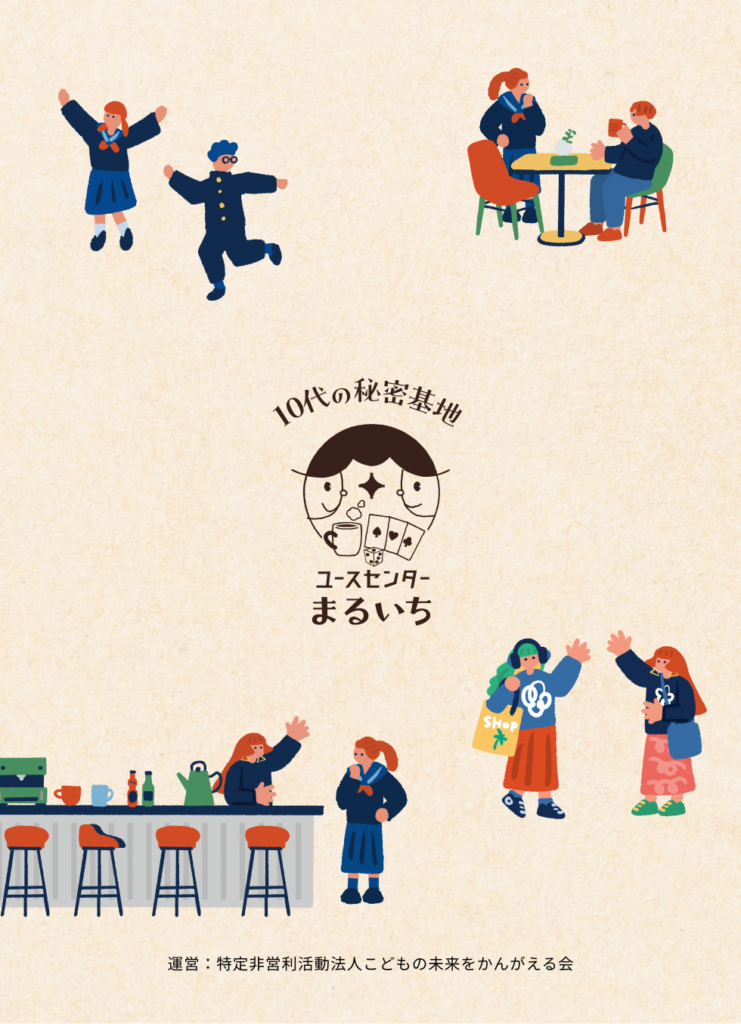 10代の秘密基地

ユースセンター
まるいち

SHOP

運営：特定非営利活動法人こどもの未来をかんがえる会